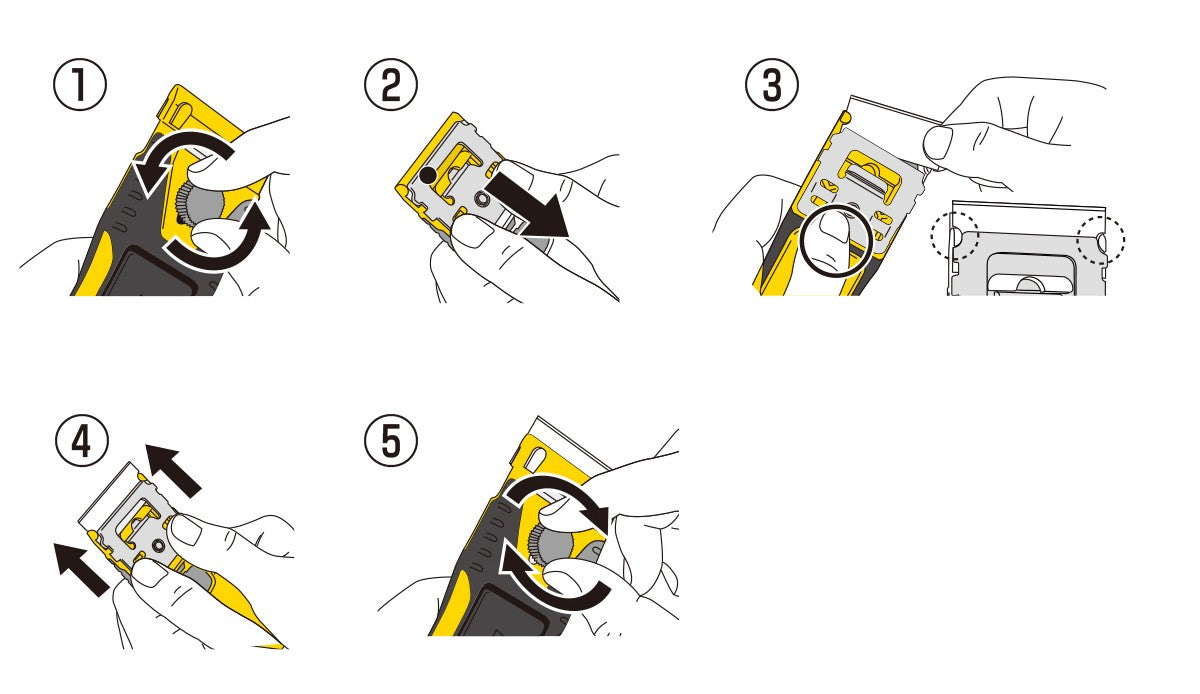 ①

②

③

④

⑤