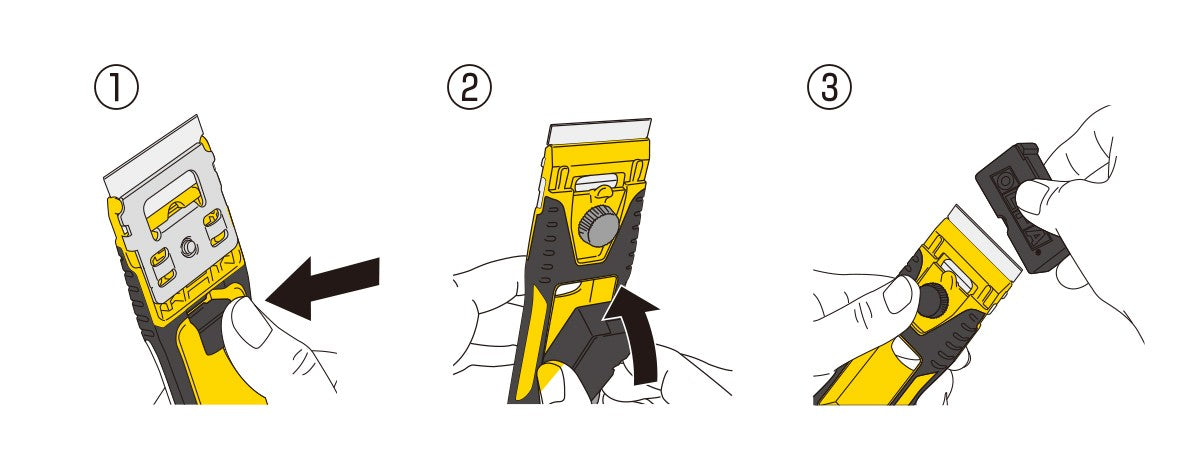 ①

②

③